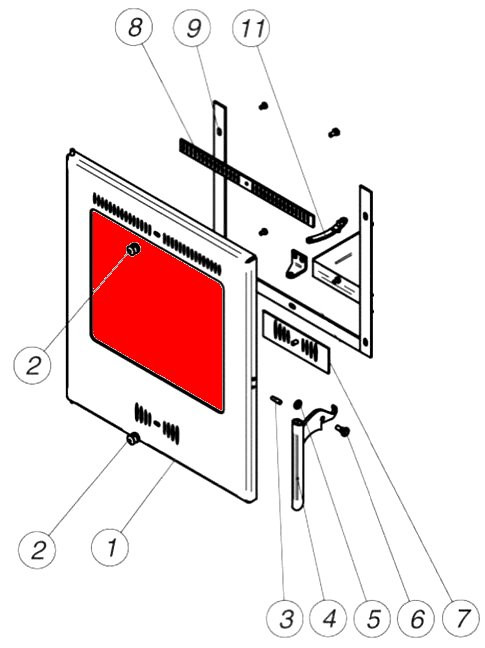 8
9
11
2
2
1
3
4
5
6
7