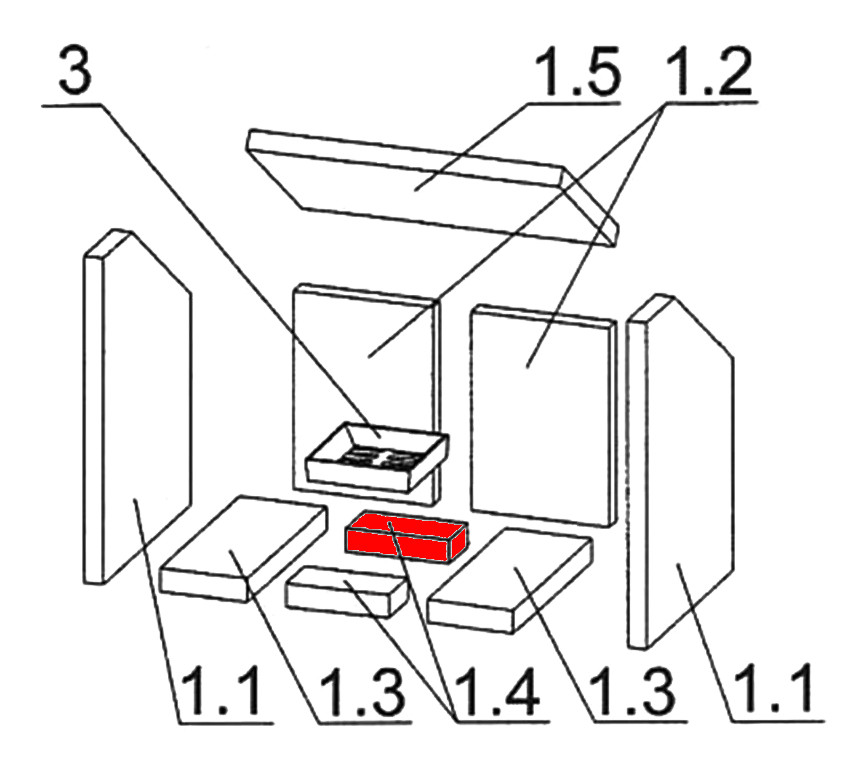 3
1.5
1.2
1.1
1.3
1.4
1.3
1.1