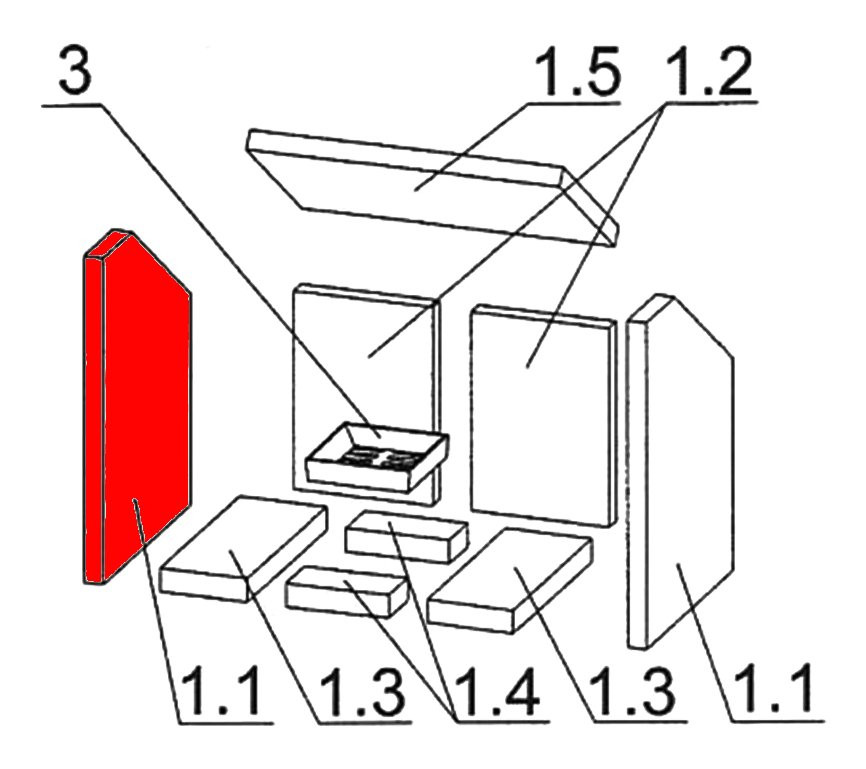 3
1.5
1.2
1.1
1.3
1.4
1.3
1.1