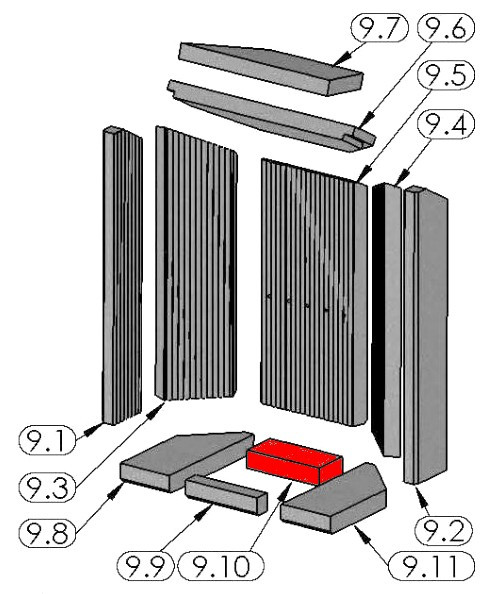 9.7
9.6
9.5
9.4
9.1
9.3
9.8
9.9
9.10
9.2
9.11