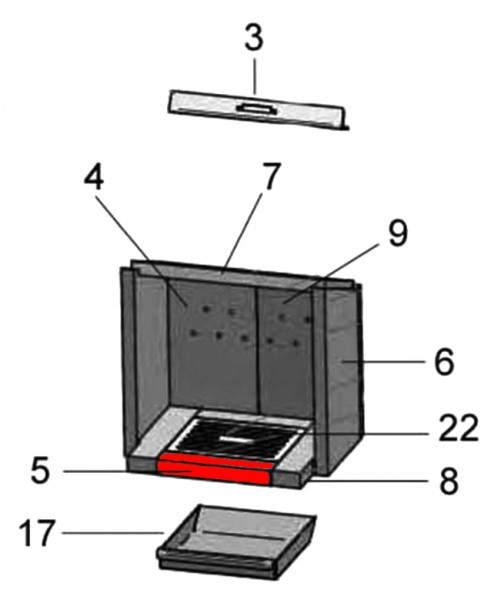 3
4
7
9
6
22
5
8
17